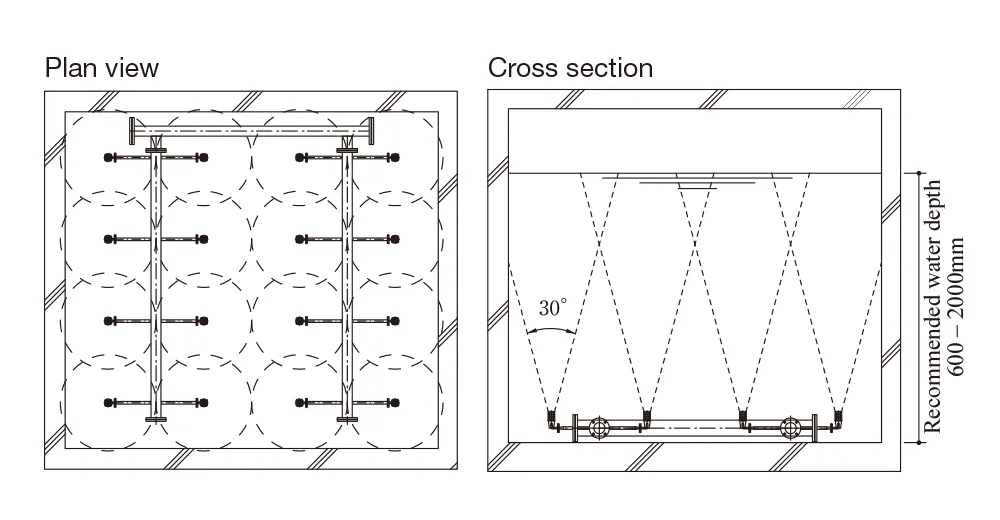 Plan view

Cross section

30°

Recommended water depth
600 – 2000mm